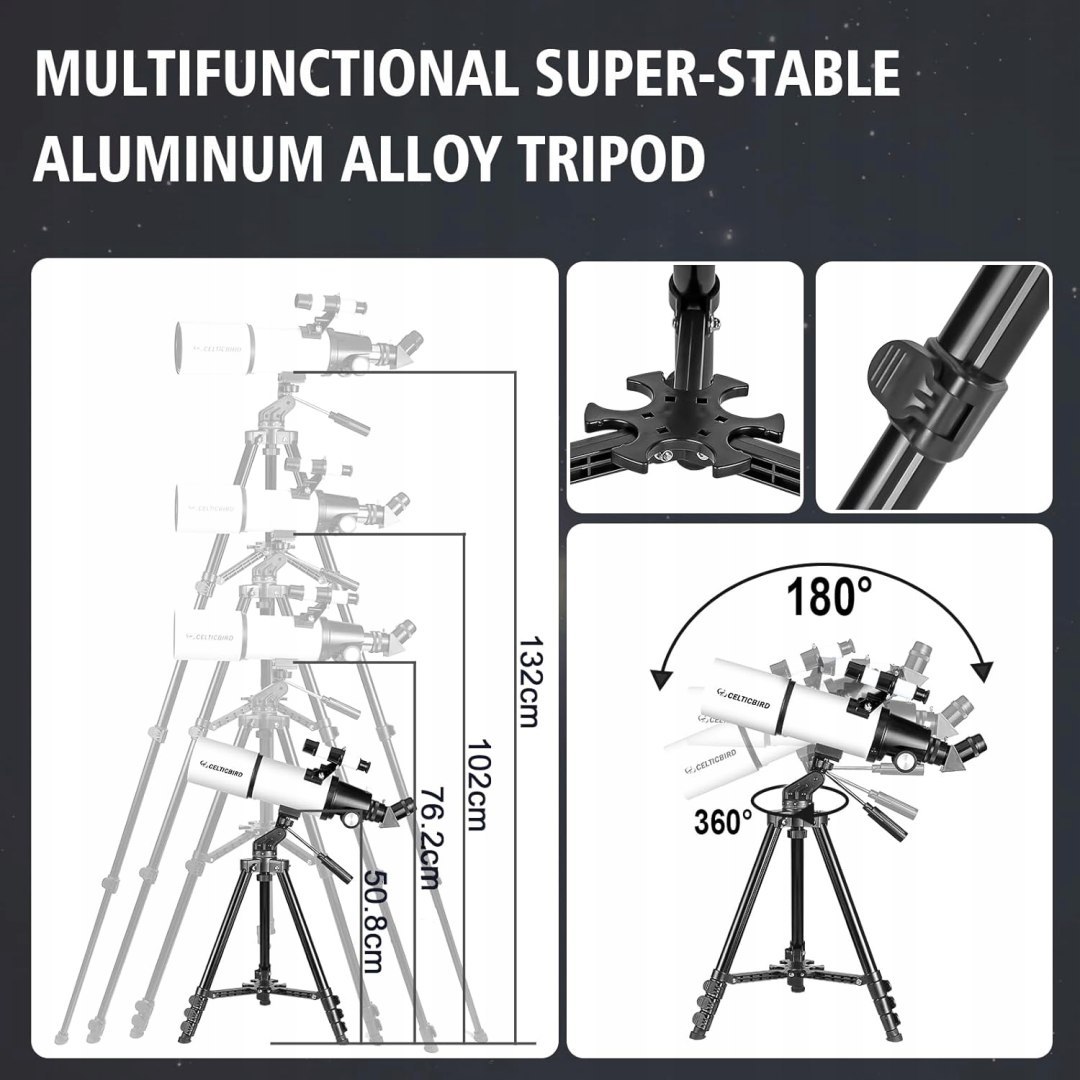 MULTIFUNCTIONAL SUPER-STABLE ALUMINUM ALLOY TRIPOD

CELTICBIRD

CELTICBIRD

CELTICBIRD

CELTICBIRD

132cm

102cm

76.2cm

50.8cm

180°

CELTICBIRD

CELTICBIRD

360°